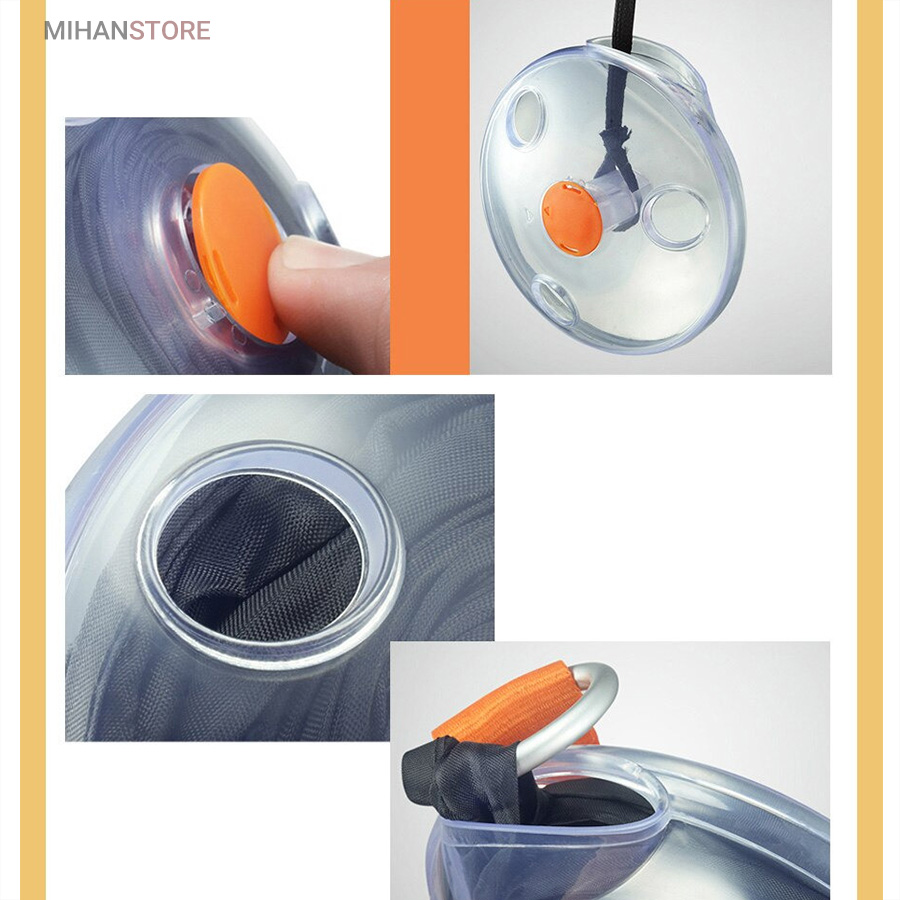 MIHANSTORE